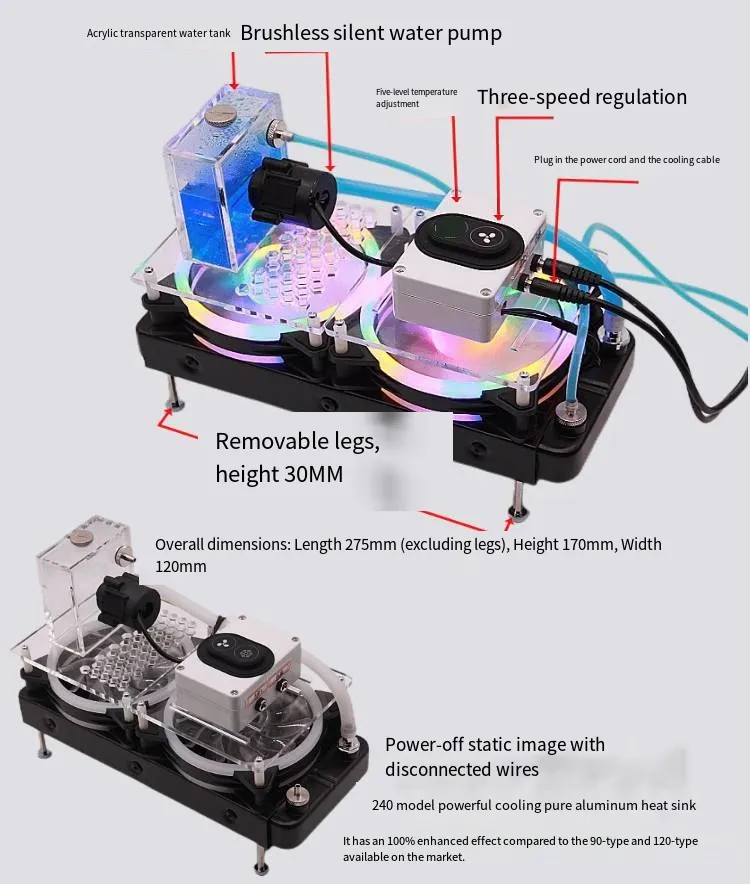 Acrylic transparent water tank Brushless silent water pump

Five-level temperature adjustment

Three-speed regulation

Plug in the power cord and the cooling cable

Removable legs, height 30MM

Overall dimensions: Length 275mm (excluding legs), Height 170mm, Width 120mm

Power-off static image with disconnected wires

240 model powerful cooling pure aluminum heat sink

It has an 100% enhanced effect compared to the 90-type and 120-type available on the market.